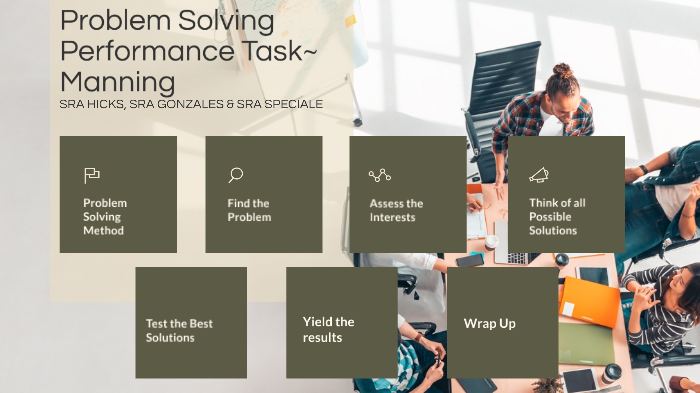 Problem Solving Performance Task~ Manning

SRA HICKS, SRA GONZALES & SRA SPECIALE

Problem Solving Method

Find the Problem

Assess the Interests

Think of all Possible Solutions

Test the Best Solutions

Yield the results

Wrap Up