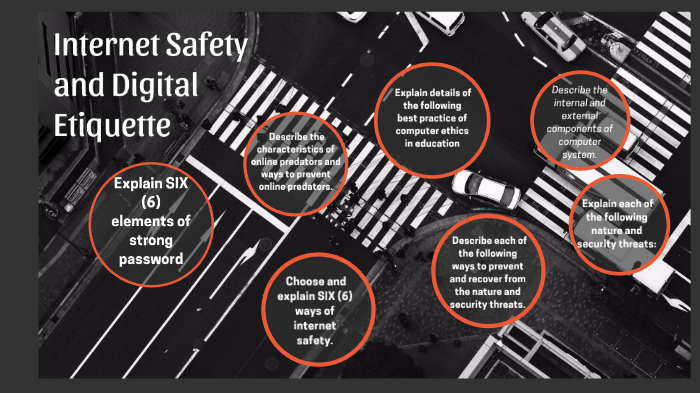 Internet Safety and Digital Etiquette

Explain SIX (6) elements of strong password

Describe the characteristics of online predators and ways to prevent online predators.

Choose and explain SIX (6) ways of internet safety.

Explain details of the following best practice of computer ethics in education

Describe each of the following ways to prevent and recover from the nature and security threats.

Describe the internal and external components of computer system.

Explain each of the following nature and security threats: