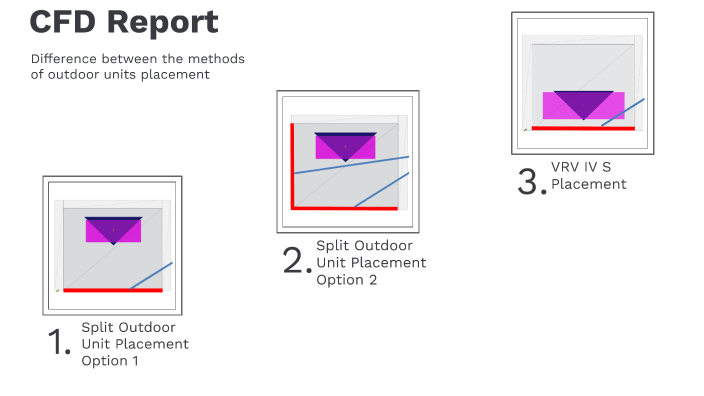 CFD Report

Difference between the methods of outdoor units placement

1. Split Outdoor Unit Placement Option 1

2. Split Outdoor Unit Placement Option 2

3. VRV IV S Placement