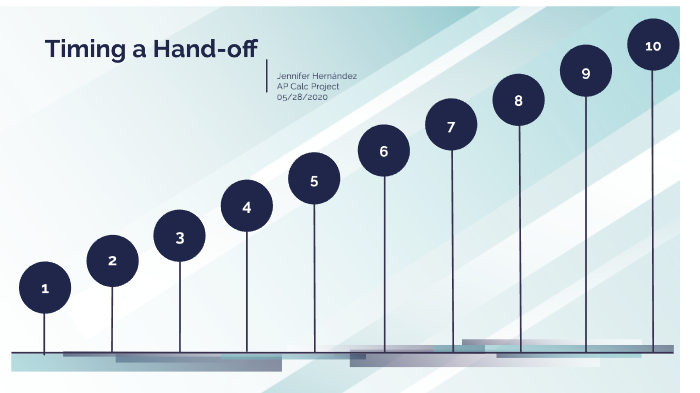 Timing a Hand-off

Jennifer Hernández
AP Calc Project
05/28/2020

1

2

3

4

5

6

7

8

9

10