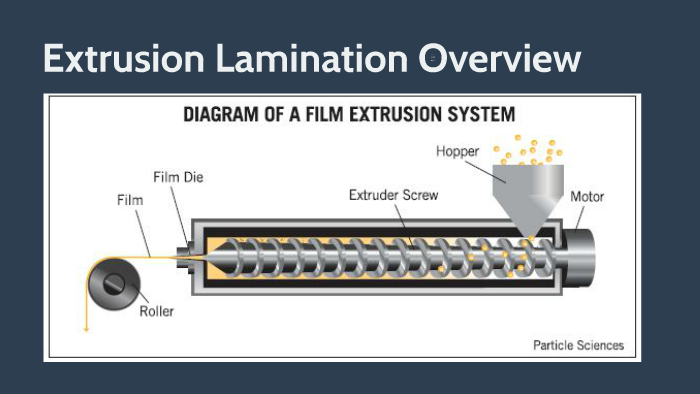 Extrusion Lamination Overview

DIAGRAM OF A FILM EXTRUSION SYSTEM

Hopper

Film Die

Film

Extruder Screw

Motor

Roller

Particle Sciences